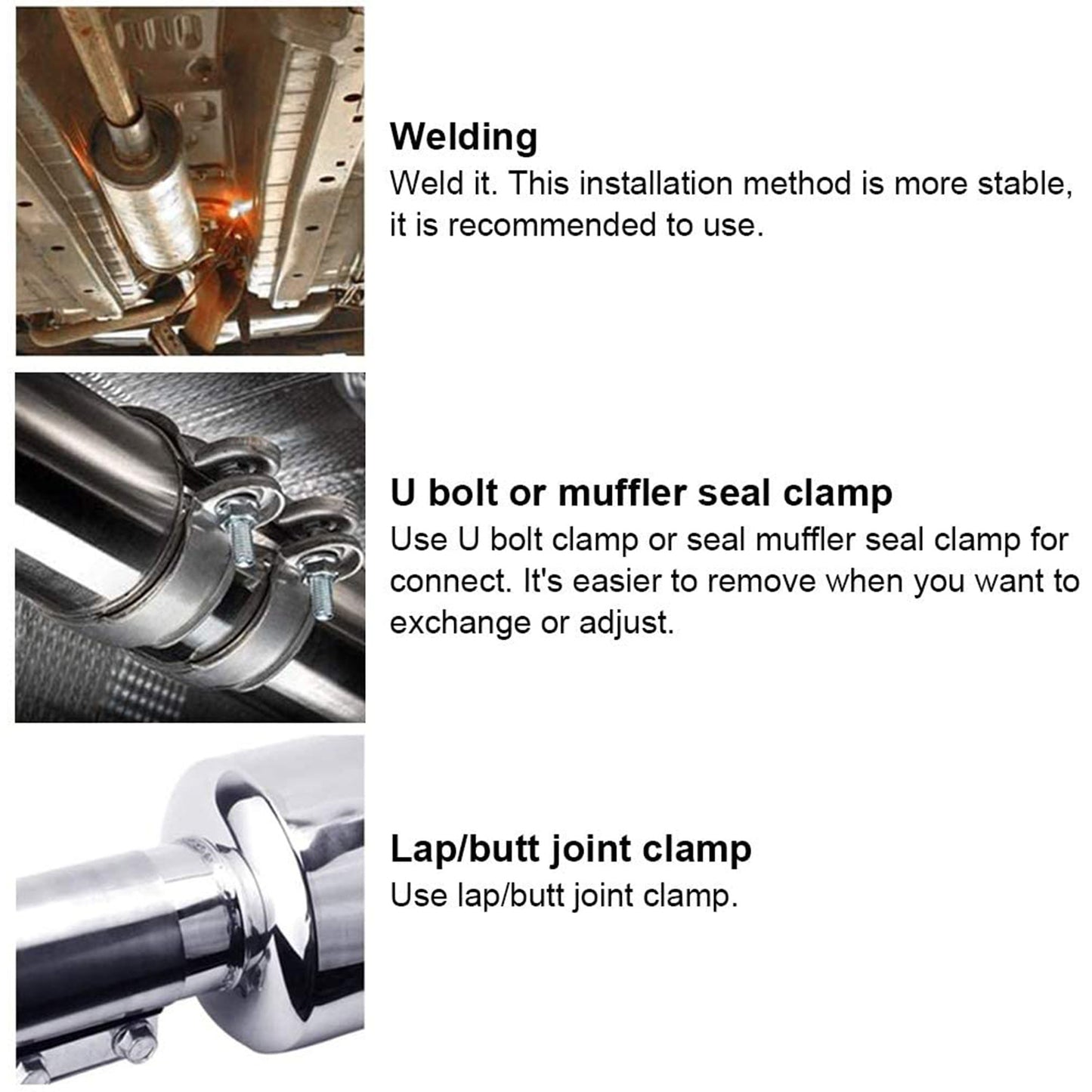 Welding
Weld it. This installation method is more stable, it is recommended to use.

U bolt or muffler seal clamp
Use U bolt clamp or seal muffler seal clamp for connect. It's easier to remove when you want to exchange or adjust.

Lap/butt joint clamp
Use lap/butt joint clamp.