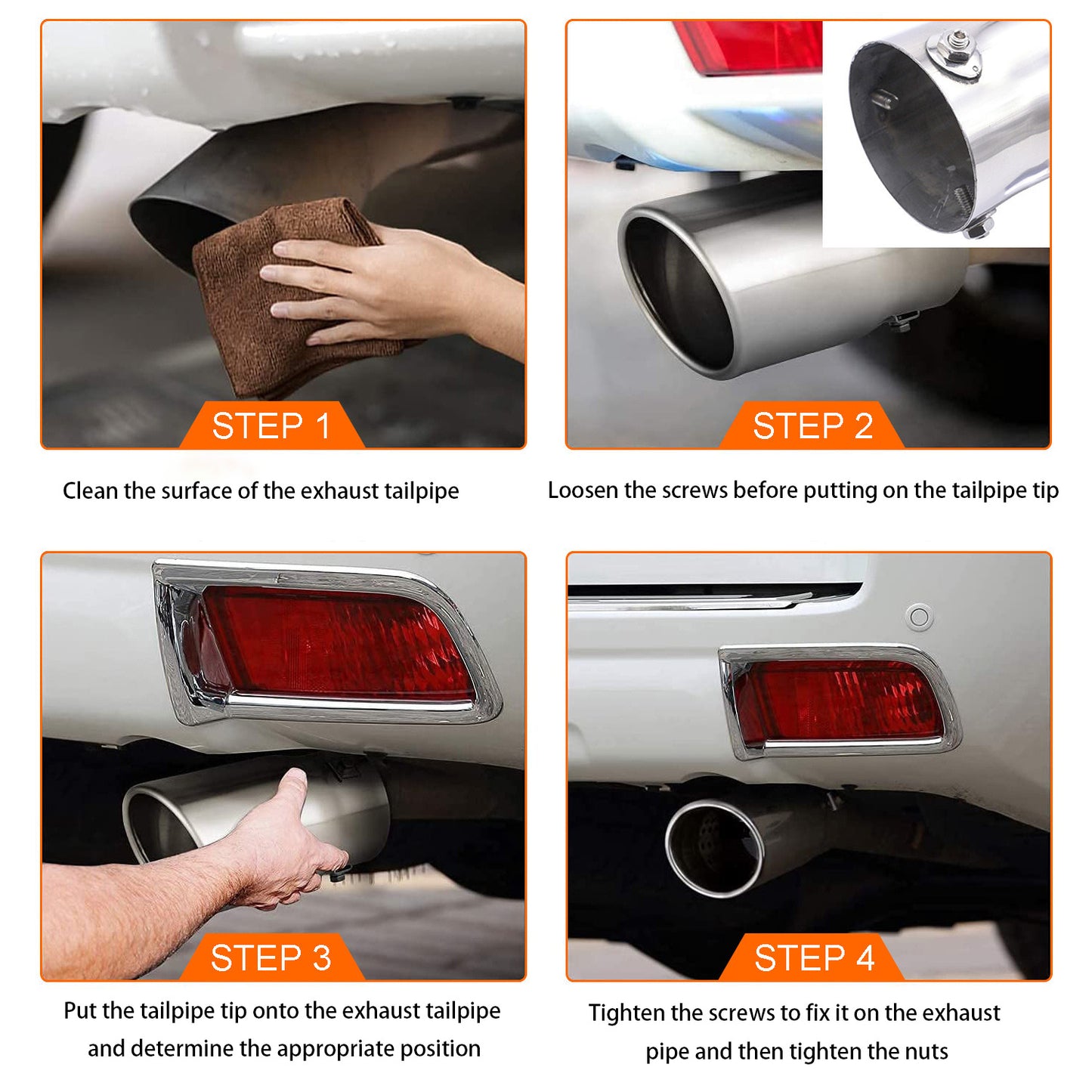 STEP 1

Clean the surface of the exhaust tailpipe

STEP 2

Loosen the screws before putting on the tailpipe tip

STEP 3

Put the tailpipe tip onto the exhaust tailpipe and determine the appropriate position

STEP 4

Tighten the screws to fix it on the exhaust pipe and then tighten the nuts